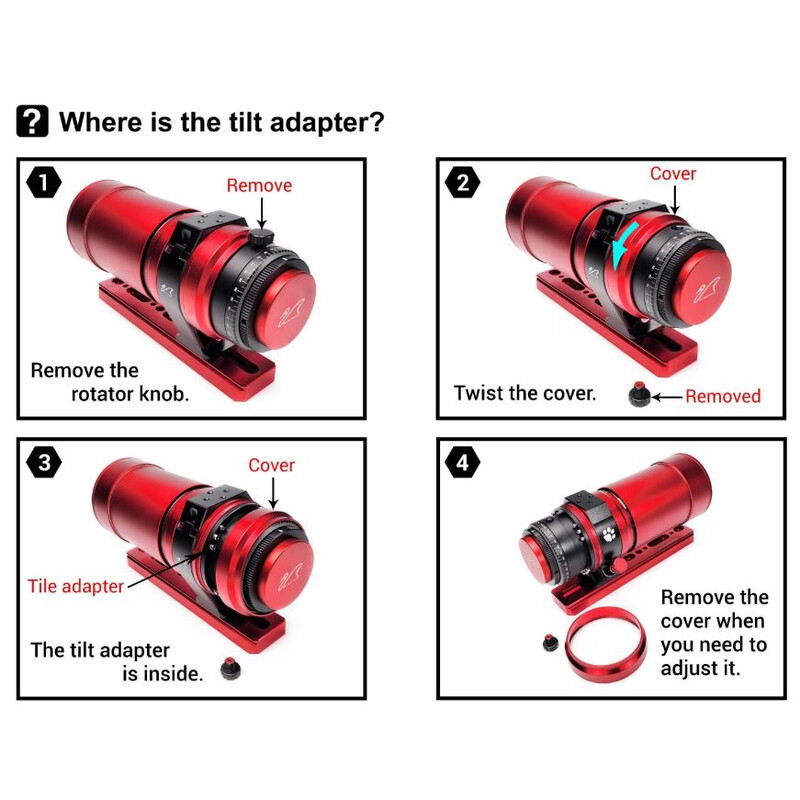 ? Where is the tilt adapter?

1

Remove

Remove the rotator knob.

2

Cover

Twist the cover.

Removed

3

Cover

Tile adapter

The tilt adapter is inside.

4

Remove the cover when you need to adjust it.